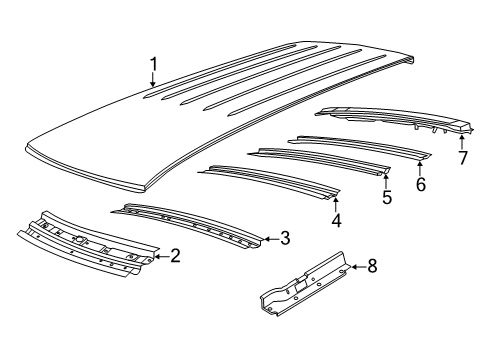 1
7
6
5
4
3
2
8