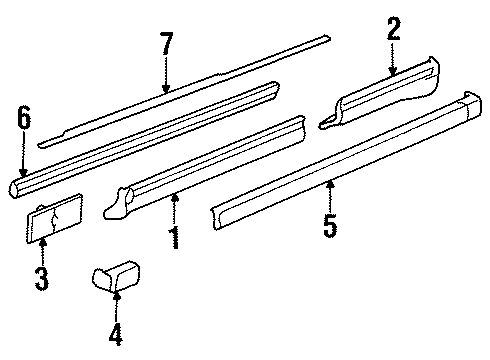 7
2
6
1
5
3
4