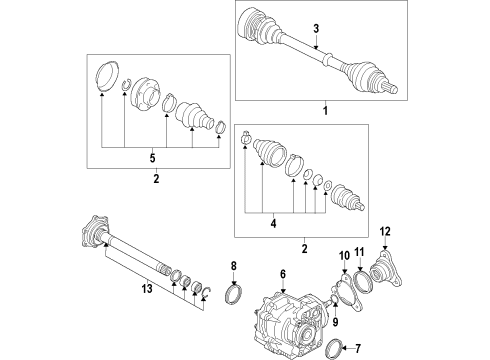 3
1
5
2
4
2
12
10
11
8
6
13
9
7