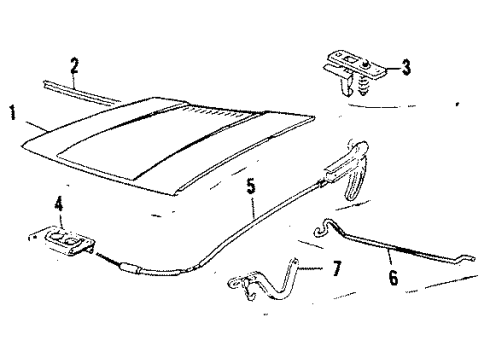 2
3
1
5
4
7
6