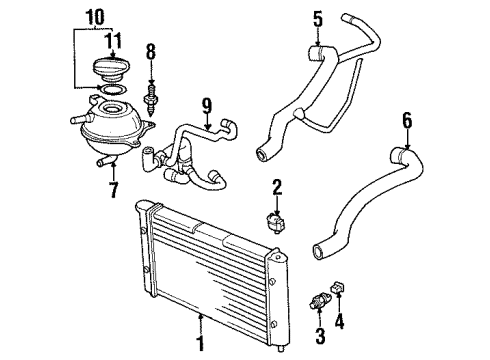 10
11
8
5
9
6
7
2
1
3
4