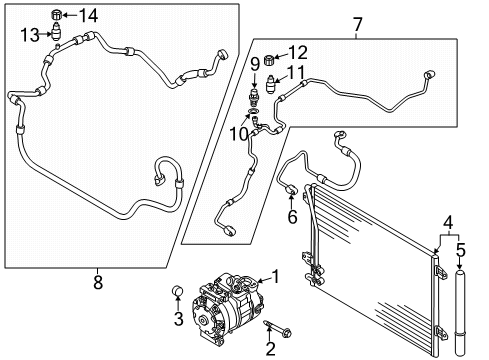 14
13
7
12
9
11
10
6
4
5
8
1
3
2