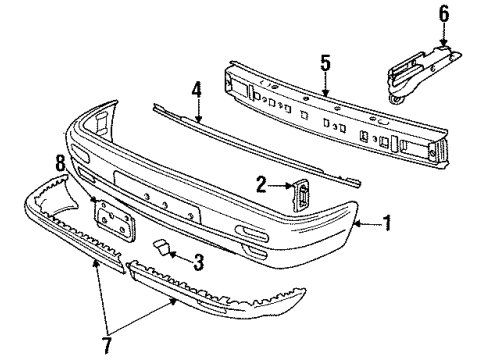 6
5
4
8
2
1
3
7