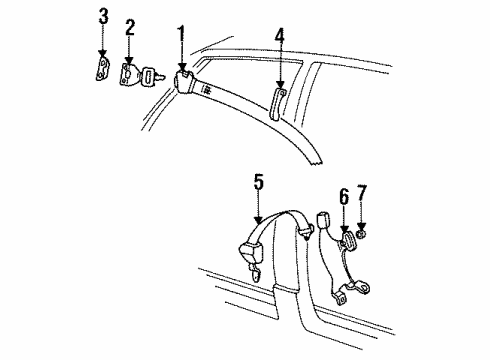 3
2
1
4
5
6
7