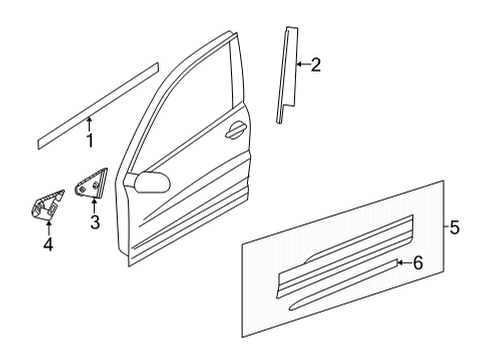 2
1
3
4
5
6