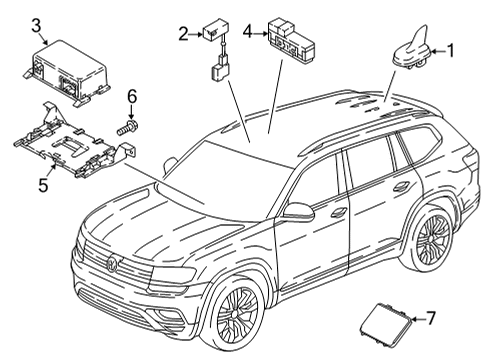 3
2
4
1
6
5
7