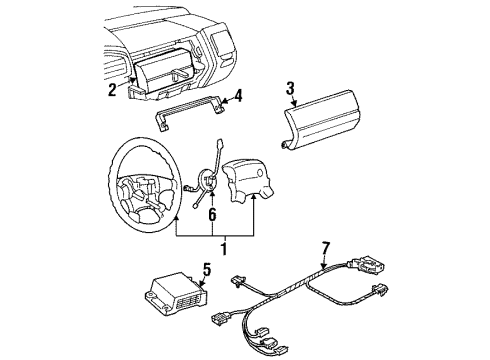 2
4
3
6
1
7
5