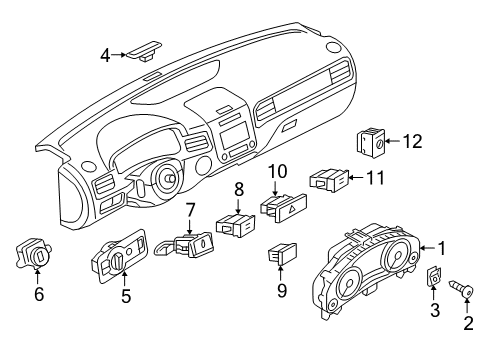 4
12
10
11
8
7
1
6
5
9
3
2