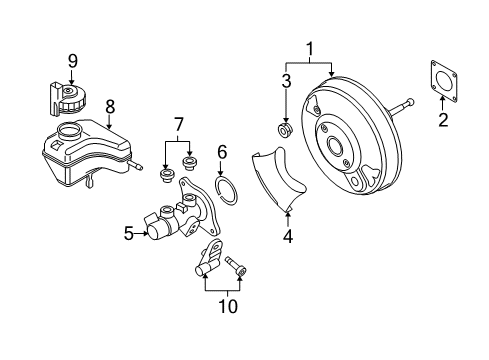 9
8
7
6
5
10
1
3
4
2