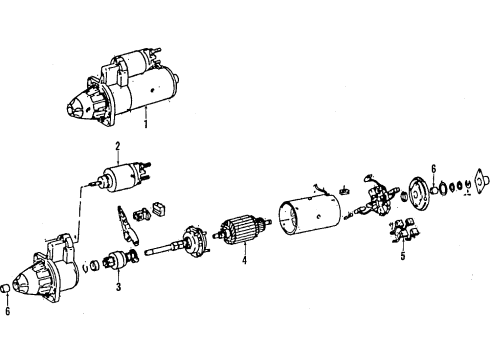 1
2
6
4
5
3
6