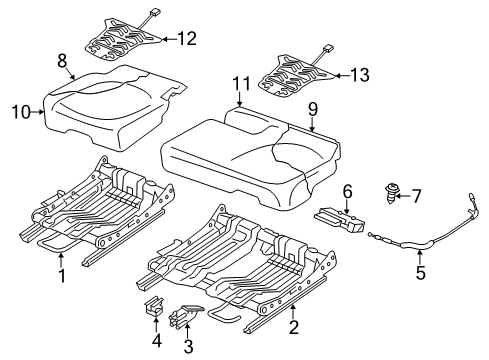 12
8
13
11
10
9
6
7
1
5
2
4
3