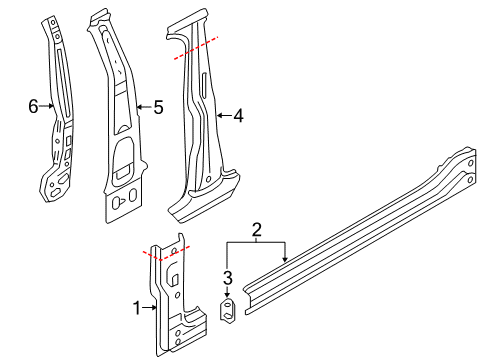 6
5
4
2
3
1