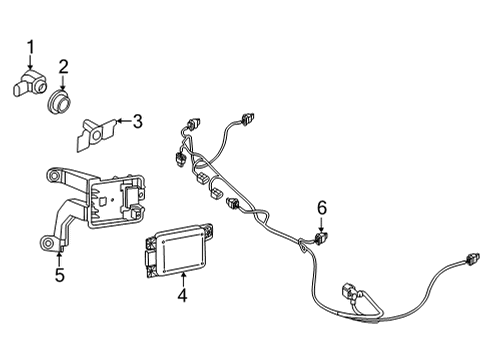 1
2
3
6
5
4