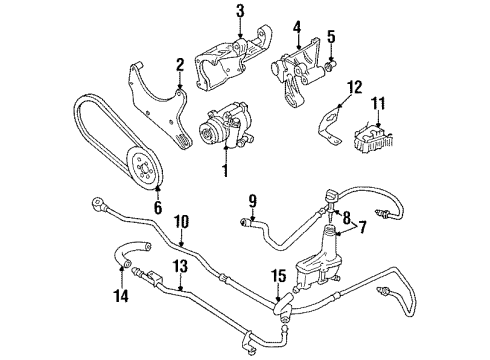 3
4
5
2
12
11
1
6
9
8
7
10
13
15
14