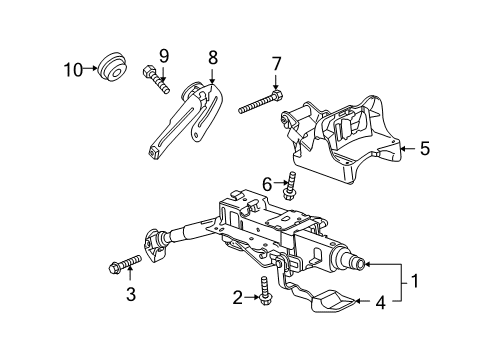 10
9
8
7
5
6
1
3
2
4