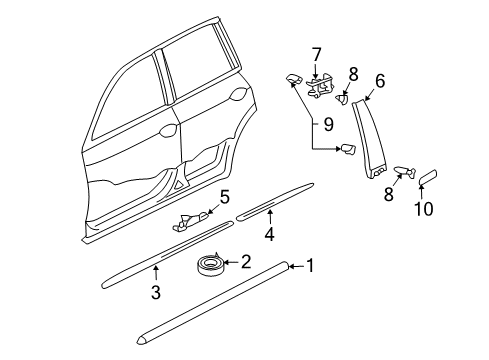 7
8
6
9
8
10
5
4
2
1
3