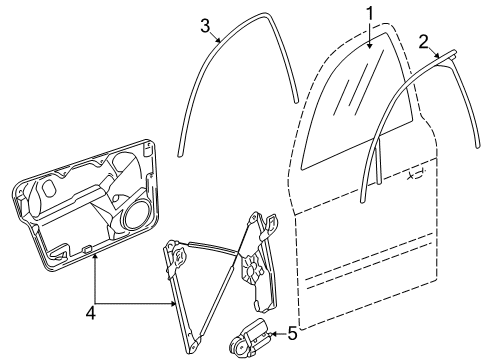 3
1
2
4
5