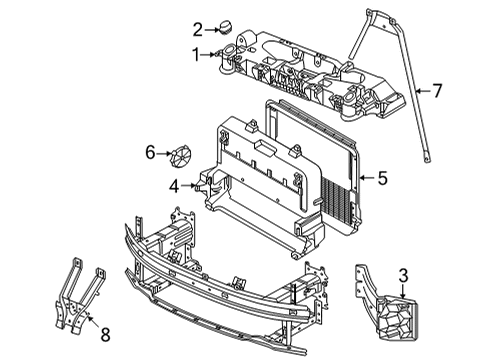 2
1
7
6
5
4
3
8