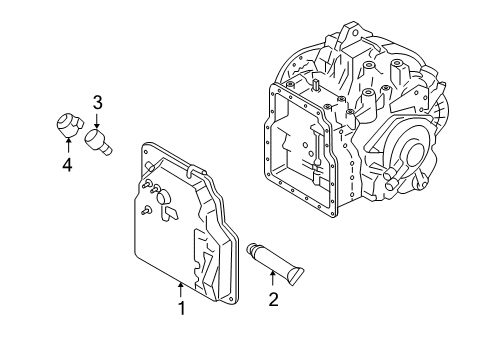 3
4
1
2