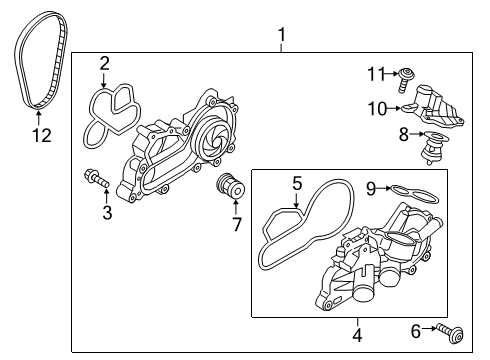 1
2
11
10
8
12
3
7
5
9
4
6