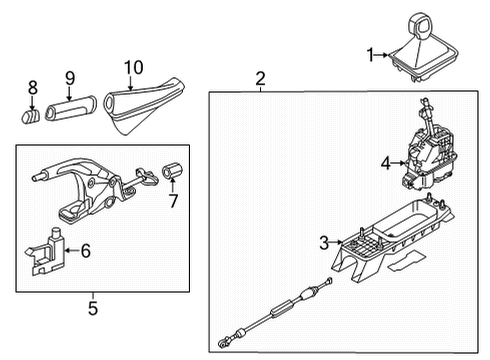 1
2
8
9
10
4
7
3
6
5