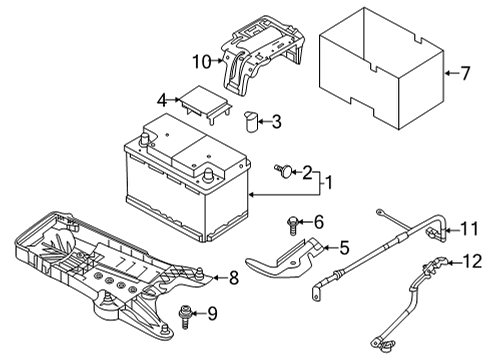 10
7
4
3
2
1
6
11
5
12
8
9