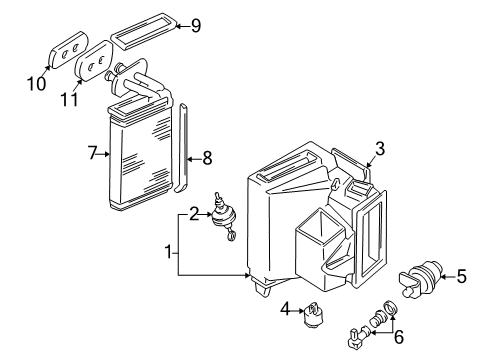 9
10
11
7
8
3
2
1
5
4
6