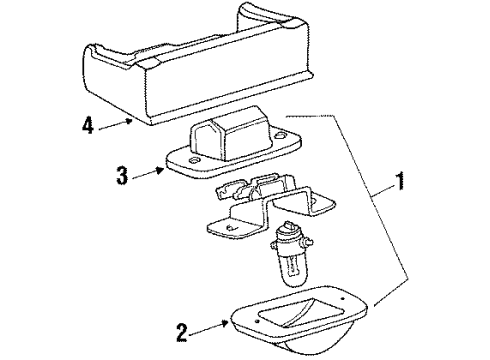 4
3
1
2