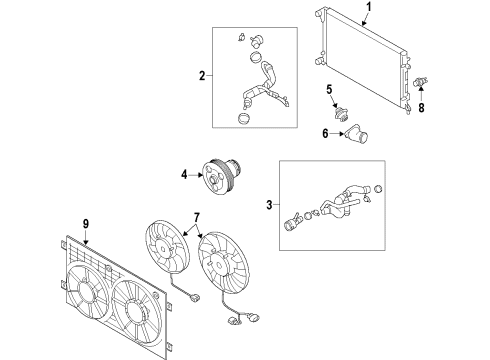 1
2
5
8
6
4
3
9
7