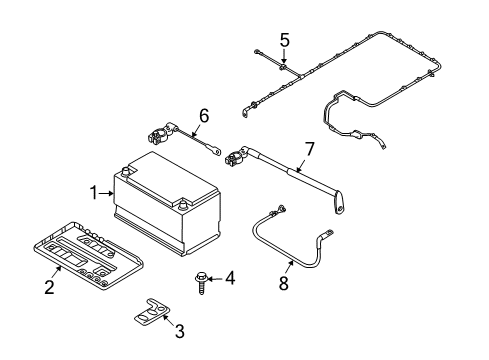 5
6
7
1
2
4
8
3