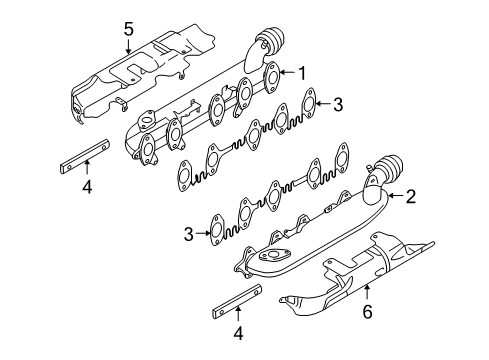 5
1
3
4
2
3
6
4