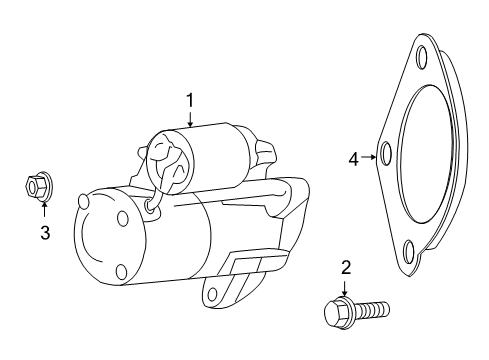 1

4

3

2