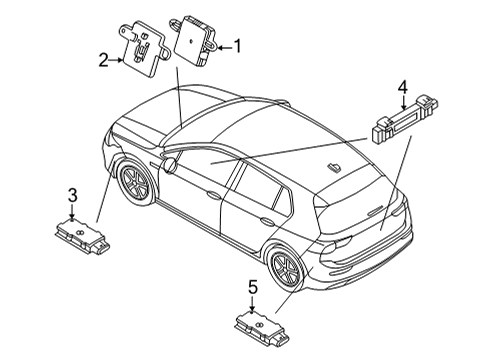 2
1
4
3
5