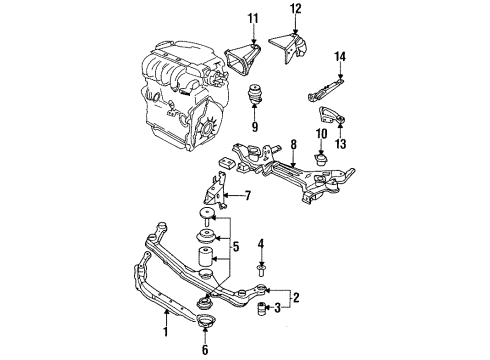 11
12
14
9
10
13
8
7
5
4
2
3
1
6