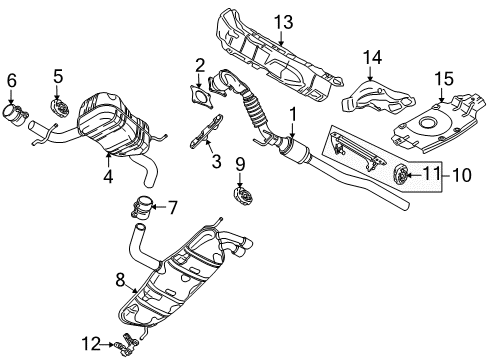 13
14
15
6
5
2
1
3
4
9
11
10
7
8
12