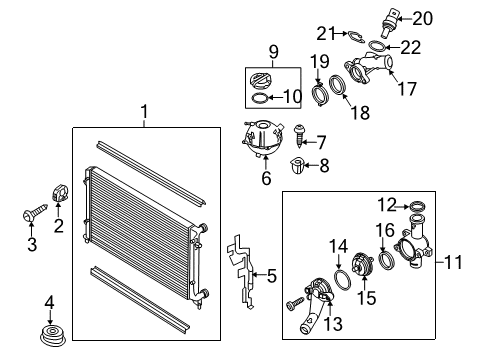 20
21
22
9
19
17
10
18
1
7
6
8
2
3
12
16
14
11
5
15
4
13