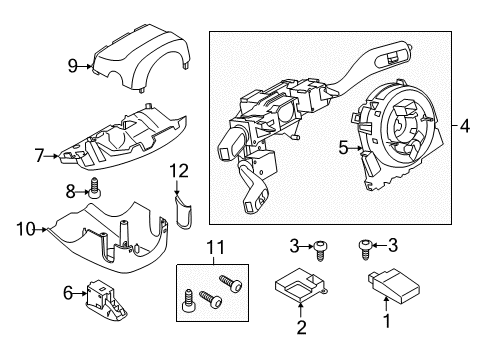 9
4
7
5
12
8
10
11
3
3
6
2
1