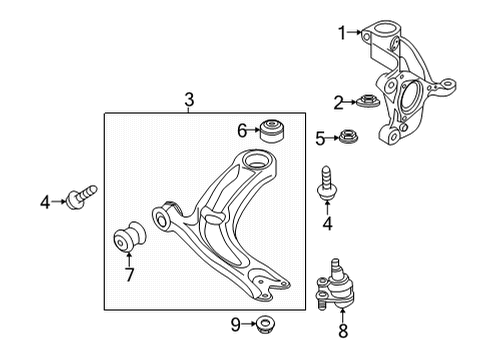 1
2
3
6
5
4
4
7
9
8