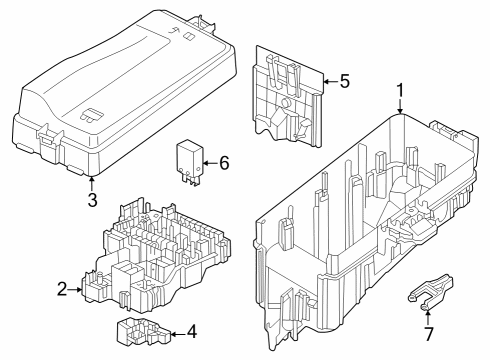 5
1
6
3
2
4
7