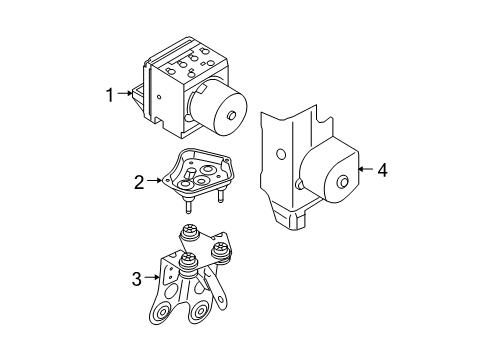 1
2
3
4