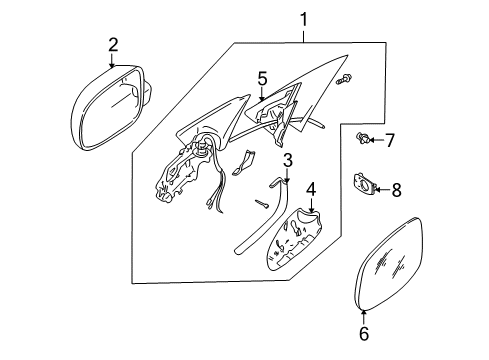 1
2
5
7
3
4
8
6