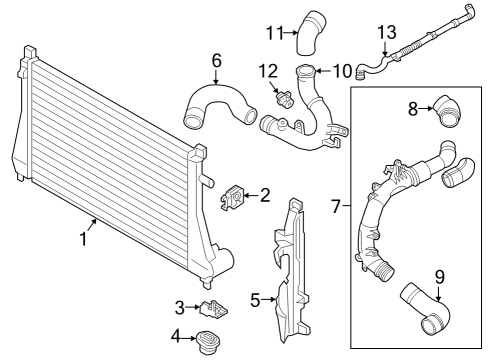 11
13
6
12
10
8
2
7
1
9
3
5
4