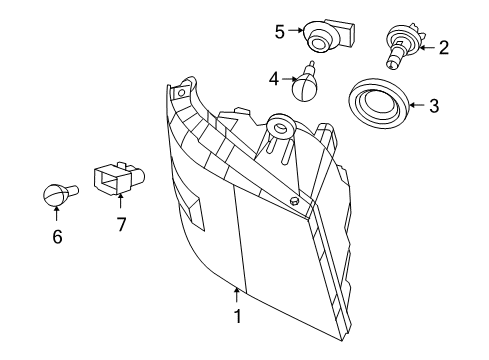 5
2
4
3
6
7
1