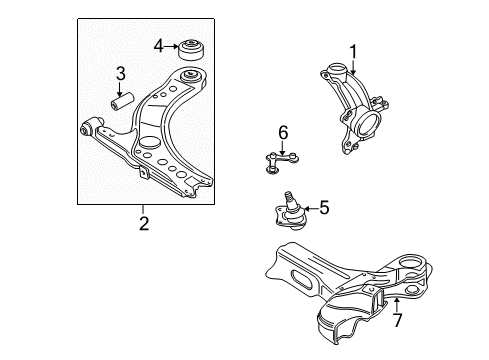 4
3
1
6
5
2
7