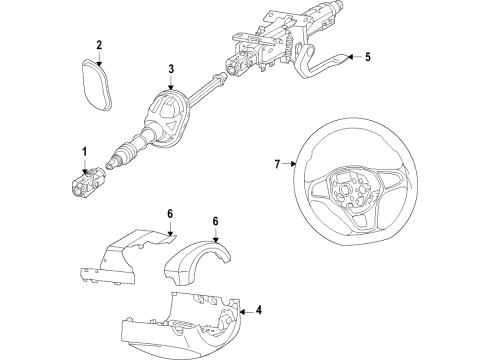 2
3
5
1
7
6
6
4