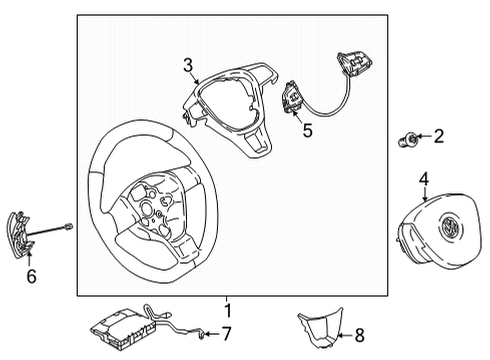 3
5
2
4
6
1
7
8