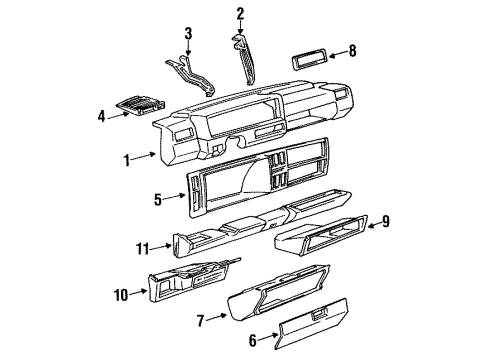 2
3
8
4
1
5
9
11
10
7
6