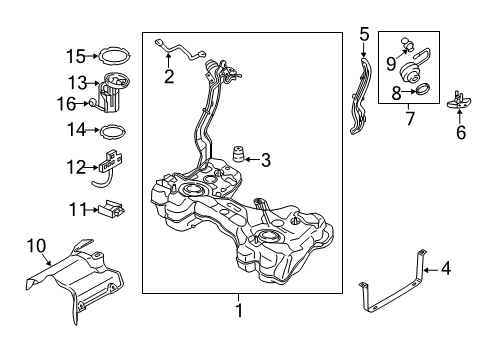 15
13
16
14
12
11
10
2
3
1
5
9
8
7
6
4