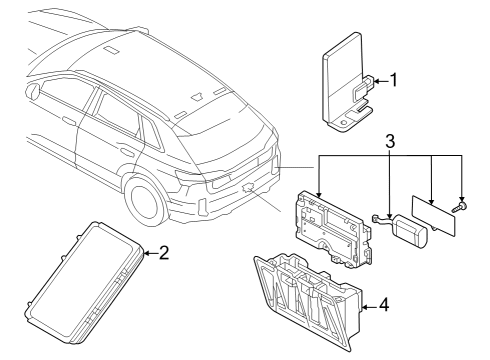 1
3
2
4