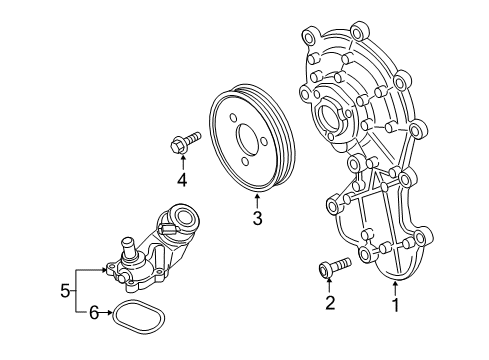 4
3
5
6
2
1